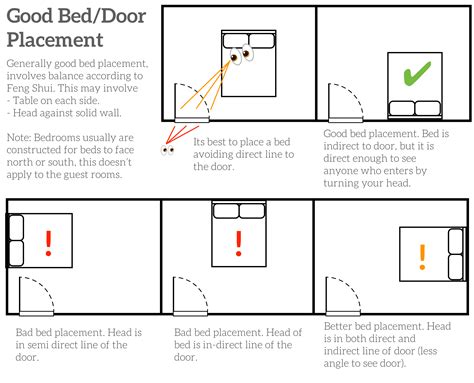 Good Bed/Door Placement

Generally good bed placement, involves balance according to Feng Shui. This may involve
- Table on each side.
- Head against solid wall.

Note: Bedrooms usually are constructed for beds to face north or south, this doesn't apply to the guest rooms.

Its best to place a bed avoiding direct line to the door.

Good bed placement. Bed is indirect to door, but it is direct enough to see anyone who enters by turning your head.

!

!

!

Bad bed placement. Head is in semi direct line of the door.

Bad bed placement. Head of bed is in-direct line of the door.

Better bed placement. Head is in both direct and indirect line of door (less angle to see door).