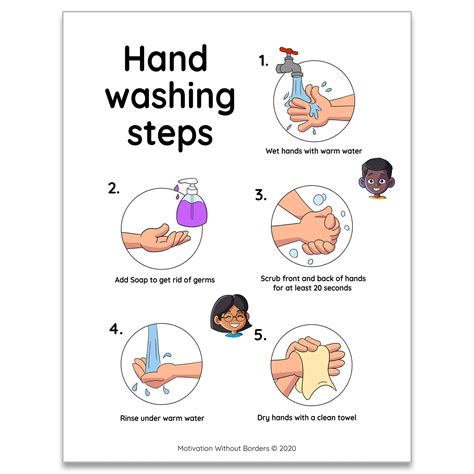 Hand washing steps

1.

Wet hands with warm water

2.

Add Soap to get rid of germs

3.

Scrub front and back of hands for at least 20 seconds

4.

Rinse under warm water

5.

Dry hands with a clean towel

Motivation Without Borders © 2020