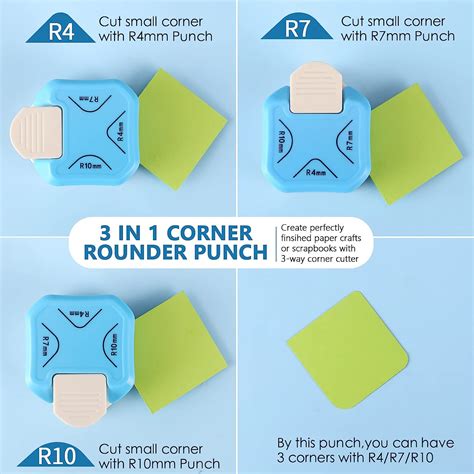 R4 Cut small corner with R4mm Punch

R7mm
R4mm
R10mm

R7 Cut small corner with R7mm Punch

R10mm
R7mm
R4mm

3 IN 1 CORNER ROUNDER PUNCH

Create perfectly finsihed paper crafts or scrapbooks with 3-way corner cutter

R4mm
R7mm
R10mm

R10 Cut small corner with R10mm Punch

By this punch,you can have 3 corners with R4/R7/R10