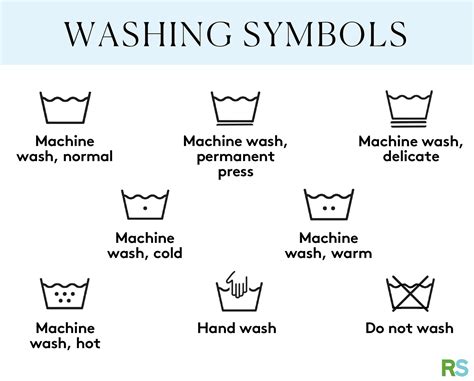 WASHING SYMBOLS

Machine wash, normal

Machine wash, permanent press

Machine wash, delicate

Machine wash, cold

Machine wash, warm

Machine wash, hot

Hand wash

Do not wash

RS