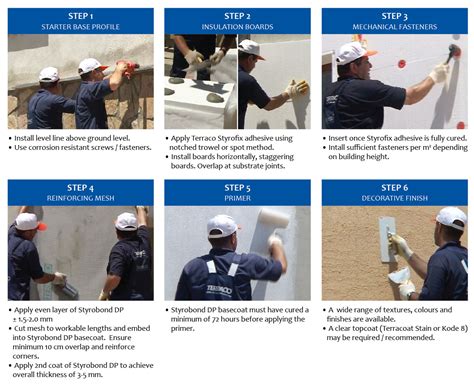 STEP 1
STARTER BASE PROFILE

• Install level line above ground level.
• Use corrosion resistant screws / fasteners.

STEP 2
INSULATION BOARDS

• Apply Terraco Styrofix adhesive using notched trowel or spot method.
• Install boards horizontally, staggering boards. Overlap at substrate joints.

STEP 3
MECHANICAL FASTENERS

• Insert once Styrofix adhesive is fully cured.
• Intall sufficient fasteners per m² depending on building height.

STEP 4
REINFORCING MESH

• Apply even layer of Styrobond DP ± 1.5-2.0 mm
• Cut mesh to workable lengths and embed into Styrobond DP basecoat. Ensure minimum 10 cm overlap and reinforce corners.
• Apply 2nd coat of Styrobond DP to achieve overall thickness of 3-5 mm.

STEP 5
PRIMER

TERRACO

• Styrobond DP basecoat must have cured a minimum of 72 hours before applying the primer.

STEP 6
DECORATIVE FINISH

• A wide range of textures, colours and finishes are available.
• A clear topcoat (Terracoat Stain or Kode 8) may be required / recommended.