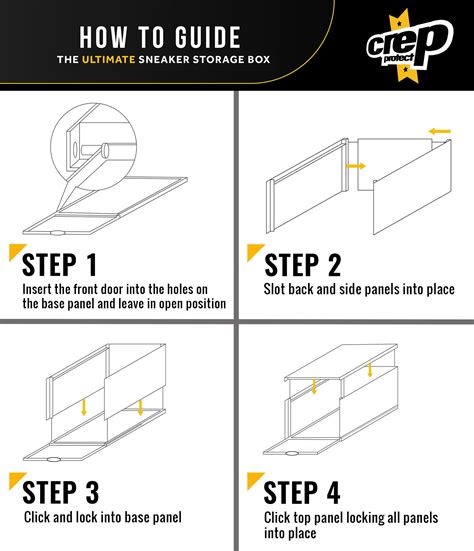 HOW TO GUIDE
THE ULTIMATE SNEAKER STORAGE BOX

crep protect

STEP 1
Insert the front door into the holes on the base panel and leave in open position

STEP 2
Slot back and side panels into place

STEP 3
Click and lock into base panel

STEP 4
Click top panel locking all panels into place