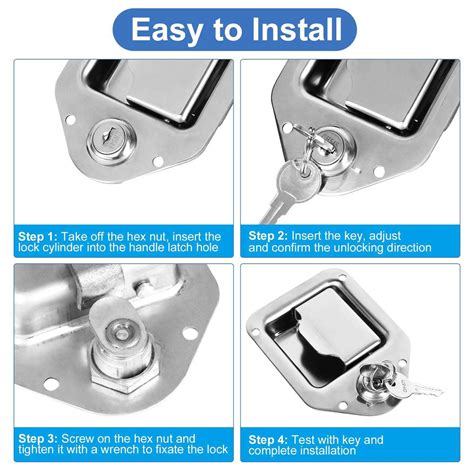 Easy to Install

Step 1: Take off the hex nut, insert the lock cylinder into the handle latch hole

Step 2: Insert the key, adjust and confirm the unlocking direction

Step 3: Screw on the hex nut and tighten it with a wrench to fixate the lock

Step 4: Test with key and complete installation