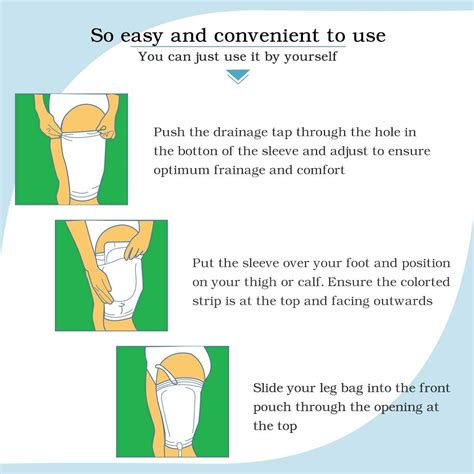 So easy and convenient to use
You can just use it by yourself

Push the drainage tap through the hole in the botton of the sleeve and adjust to ensure optimum frainage and comfort

Put the sleeve over your foot and position on your thigh or calf. Ensure the colorted strip is at the top and facing outwards

Slide your leg bag into the front pouch through the opening at the top