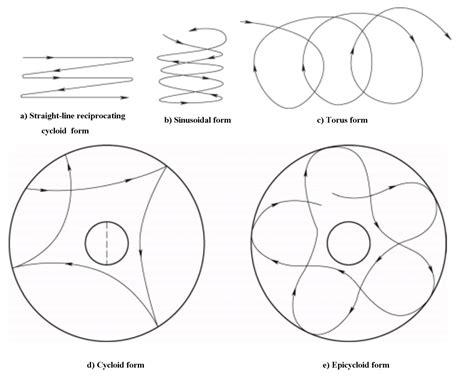 a) Straight-line reciprocating cycloid form

b) Sinusoidal form

c) Torus form

d) Cycloid form

e) Epicycloid form