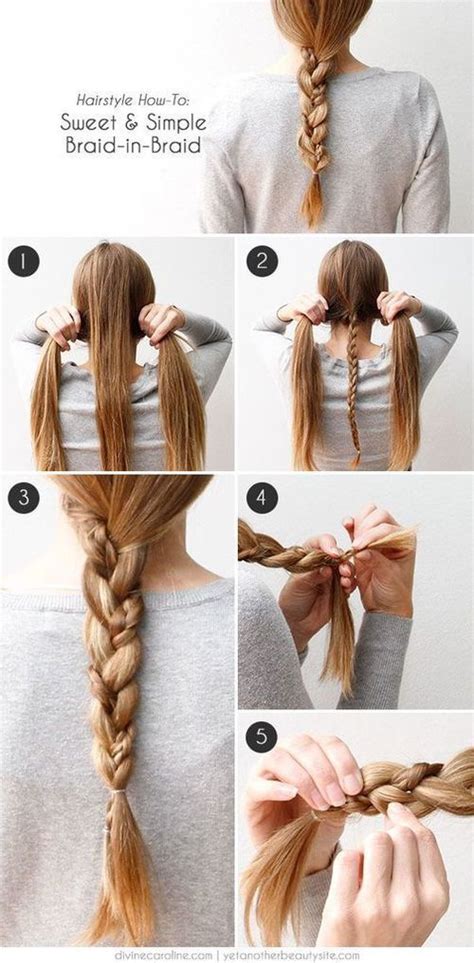 Hairstyle How-To:
Sweet & Simple
Braid-in-Braid

1

2

3

4

5

divinecaroline.com | yetanotherbeautysite.com