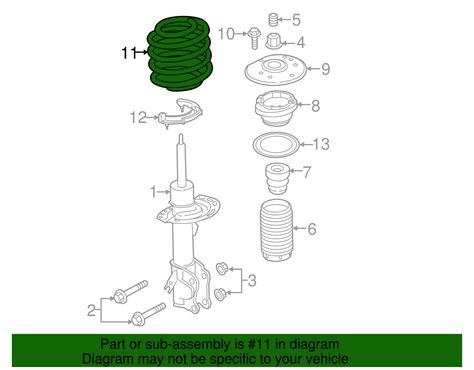 5
10
4
11
9
8
12
13
7
1
6
3
2

Part or sub-assembly is #11 in diagram
Diagram may not be specific to your vehicle