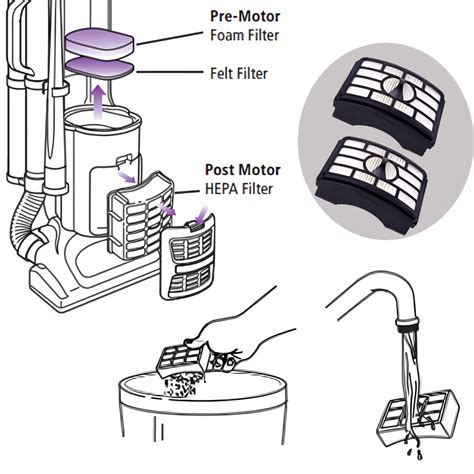 Pre-Motor
Foam Filter

Felt Filter

Post Motor
HEPA Filter