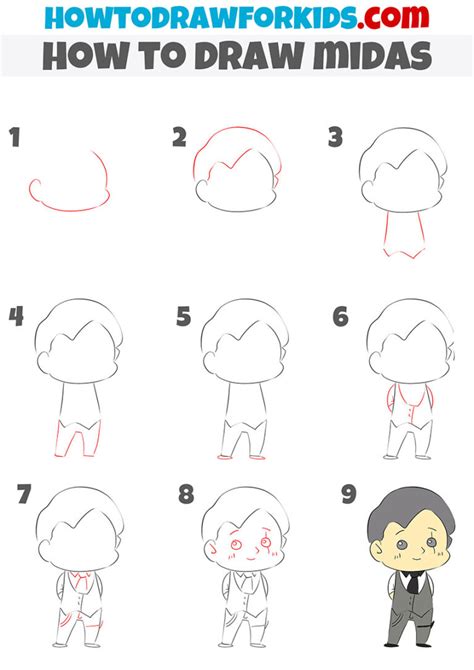 HOWTODRAWFORKIDS.com
HOW TO DRAW MIDAS

1

2

3

4

5

6

7

8

9