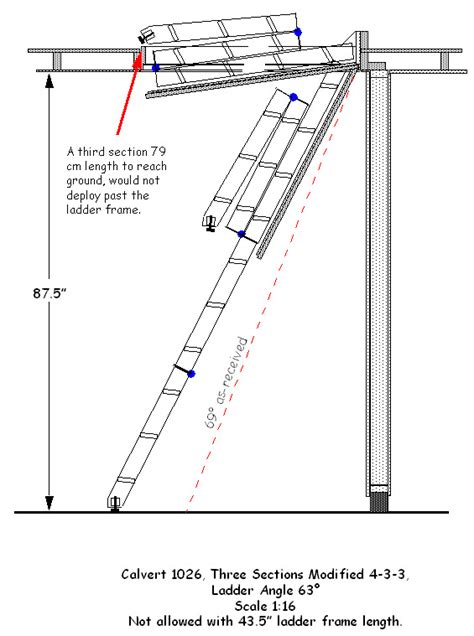 A third section 79 cm length to reach ground, would not deploy past the ladder frame.

87.5"

69° as-received

Calvert 1026, Three Sections Modified 4-3-3,
Ladder Angle 63°
Scale 1:16
Not allowed with 43.5" ladder frame length.