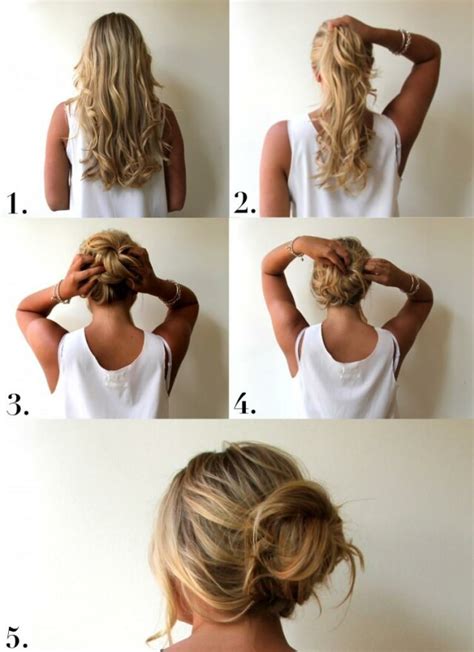 1.

2.

3.

4.

5.