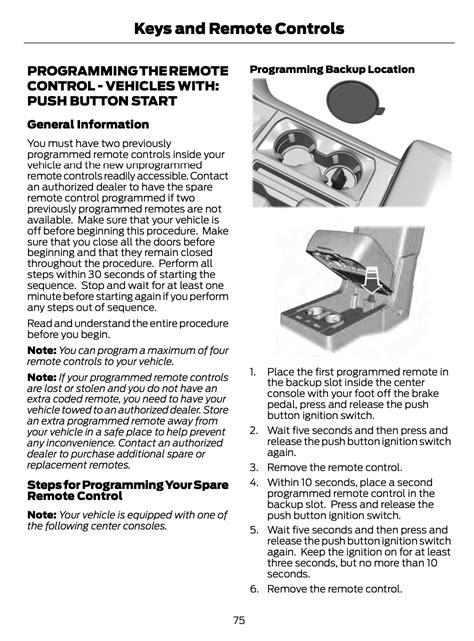 Keys and Remote Controls

PROGRAMMING THE REMOTE CONTROL - VEHICLES WITH: PUSH BUTTON START

General Information

You must have two previously programmed remote controls inside your vehicle and the new unprogrammed remote controls readily accessible. Contact an authorized dealer to have the spare remote control programmed if two previously programmed remotes are not available. Make sure that your vehicle is off before beginning this procedure. Make sure that you close all the doors before beginning and that they remain closed throughout the procedure. Perform all steps within 30 seconds of starting the sequence. Stop and wait for at least one minute before starting again if you perform any steps out of sequence.

Read and understand the entire procedure before you begin.

Note: You can program a maximum of four remote controls to your vehicle.

Note: If your programmed remote controls are lost or stolen and you do not have an extra coded remote, you need to have your vehicle towed to an authorized dealer. Store an extra programmed remote away from your vehicle in a safe place to help prevent any inconvenience. Contact an authorized dealer to purchase additional spare or replacement remotes.

Steps for Programming Your Spare Remote Control

Note: Your vehicle is equipped with one of the following center consoles.

Programming Backup Location

1. Place the first programmed remote in the backup slot inside the center console with your foot off the brake pedal, press and release the push button ignition switch.
2. Wait five seconds and then press and release the push button ignition switch again.
3. Remove the remote control.
4. Within 10 seconds, place a second programmed remote control in the backup slot. Press and release the push button ignition switch.
5. Wait five seconds and then press and release the push button ignition switch again. Keep the ignition on for at least three seconds, but no more than 10 seconds.
6. Remove the remote control.

75