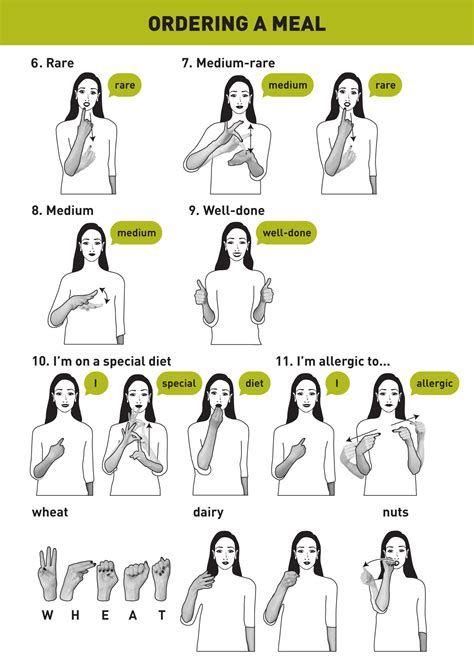 ORDERING A MEAL

6. Rare

rare

7. Medium-rare

medium

rare

8. Medium

medium

9. Well-done

well-done

10. I'm on a special diet

I

special

diet

11. I'm allergic to...

I

allergic

wheat

W H E A T

dairy

nuts