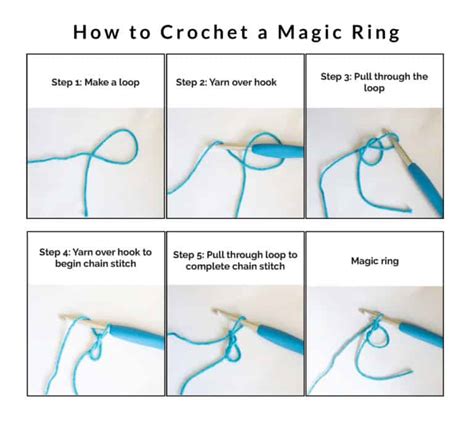 How to Crochet a Magic Ring

Step 1: Make a loop

Step 2: Yarn over hook

Step 3: Pull through the loop

Step 4: Yarn over hook to begin chain stitch

Step 5: Pull through loop to complete chain stitch

Magic ring