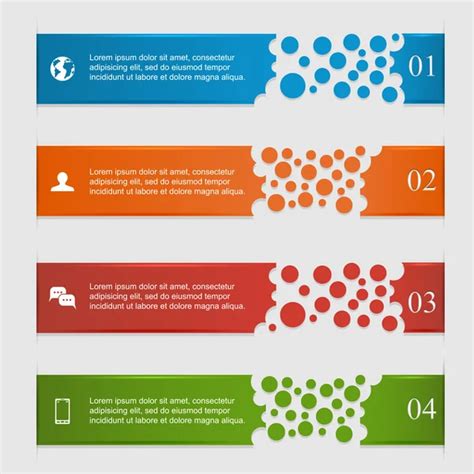 Lorem ipsum dolor sit amet, consectetur adipisicing elit, sed do eiusmod tempor incididunt ut labore et dolore magna aliqua.

01

Lorem ipsum dolor sit amet, consectetur adipisicing elit, sed do eiusmod tempor incididunt ut labore et dolore magna aliqua.

02

Lorem ipsum dolor sit amet, consectetur adipisicing elit, sed do eiusmod tempor incididunt ut labore et dolore magna aliqua.

03

Lorem ipsum dolor sit amet, consectetur adipisicing elit, sed do eiusmod tempor incididunt ut labore et dolore magna aliqua.

04