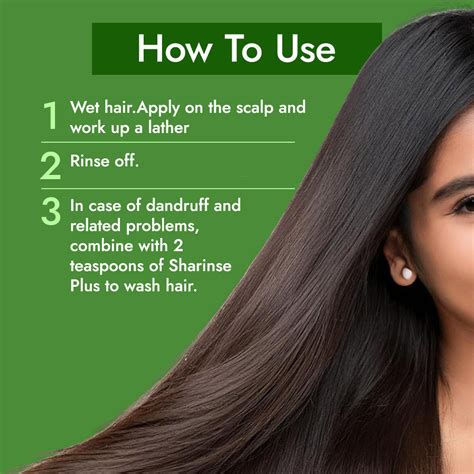 How To Use

1 Wet hair.Apply on the scalp and work up a lather

2 Rinse off.

3 In case of dandruff and related problems, combine with 2 teaspoons of Sharinse Plus to wash hair.