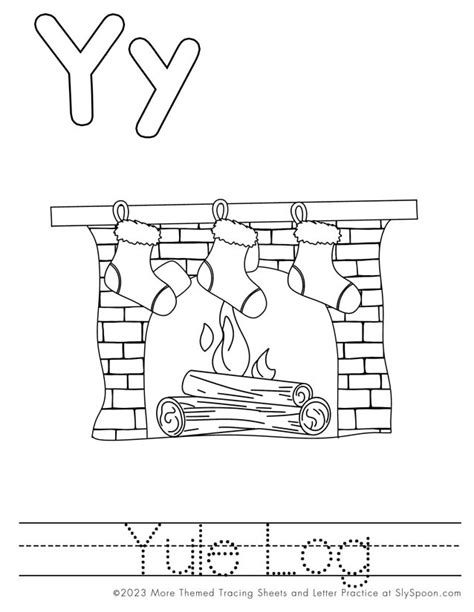 Yy

Yule Log

©2023 More Themed Tracing Sheets and Letter Practice at SlySpoon.com