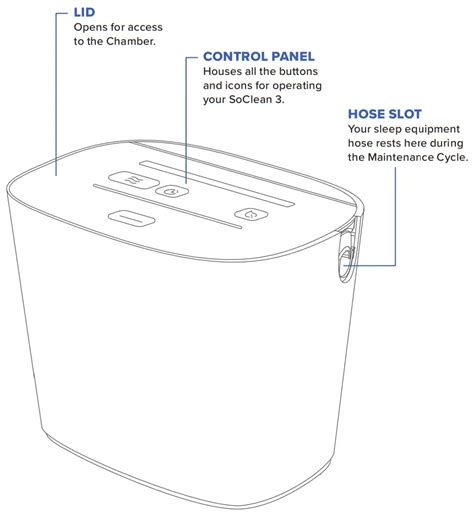 LID
Opens for access to the Chamber.

CONTROL PANEL
Houses all the buttons and icons for operating your SoClean 3.

HOSE SLOT
Your sleep equipment hose rests here during the Maintenance Cycle.