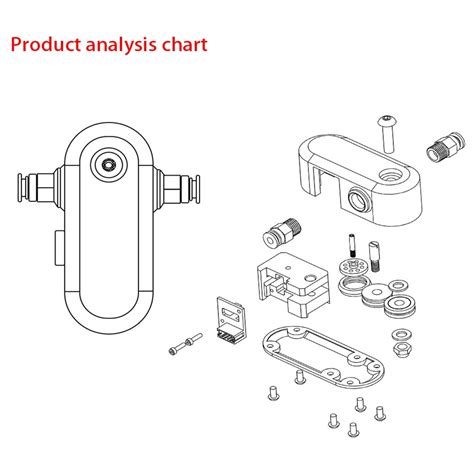 Product analysis chart