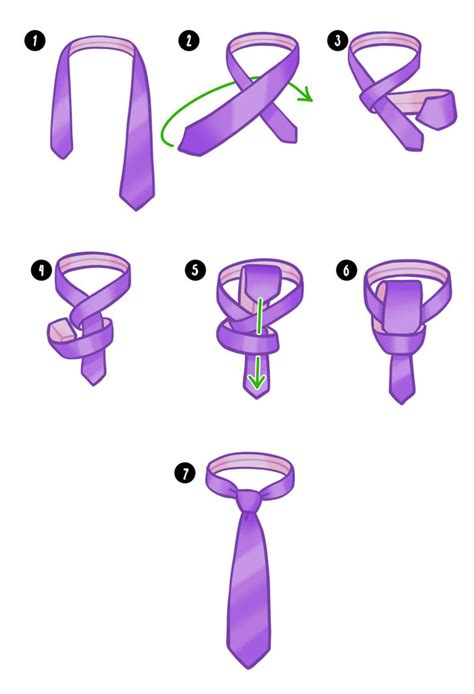 1
2
3
4
5
6
7