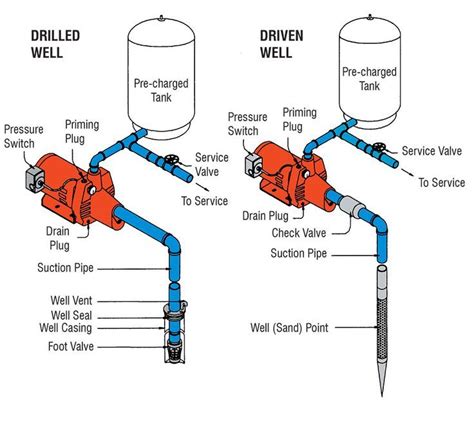 DRILLED WELL

Pre-charged Tank

Pressure Switch

Priming Plug

Service Valve

To Service

Drain Plug

Suction Pipe

Well Vent

Well Seal

Well Casing

Foot Valve

DRIVEN WELL

Pre-charged Tank

Pressure Switch

Priming Plug

Service Valve

To Service

Drain Plug

Check Valve

Suction Pipe

Well (Sand) Point