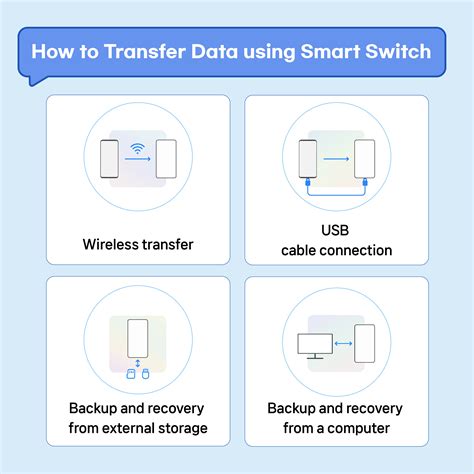 How to Transfer Data using Smart Switch

Wireless transfer

USB
cable connection

Backup and recovery from external storage

Backup and recovery from a computer