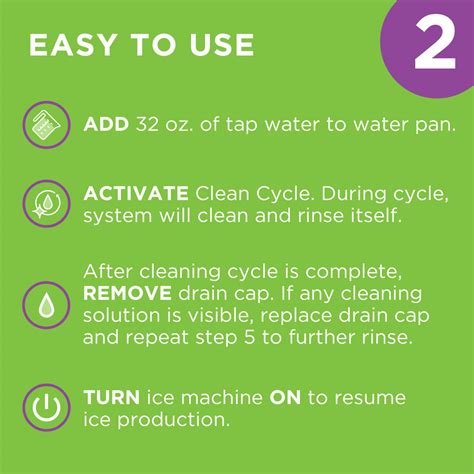 EASY TO USE

2

ADD 32 oz. of tap water to water pan.

ACTIVATE Clean Cycle. During cycle, system will clean and rinse itself.

After cleaning cycle is complete, REMOVE drain cap. If any cleaning solution is visible, replace drain cap and repeat step 5 to further rinse.

TURN ice machine ON to resume ice production.