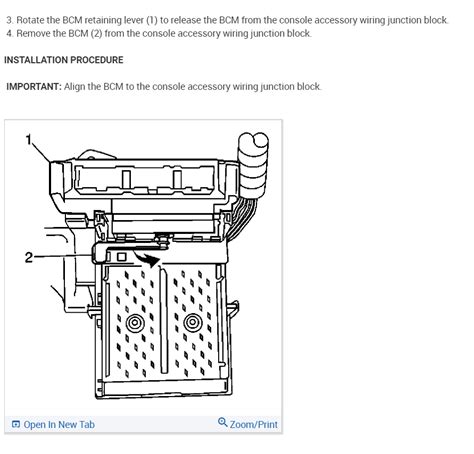 3. Rotate the BCM retaining lever (1) to release the BCM from the console accessory wiring junction block.
4. Remove the BCM (2) from the console accessory wiring junction block.

INSTALLATION PROCEDURE

IMPORTANT: Align the BCM to the console accessory wiring junction block.

1

2

Open In New Tab

Zoom/Print