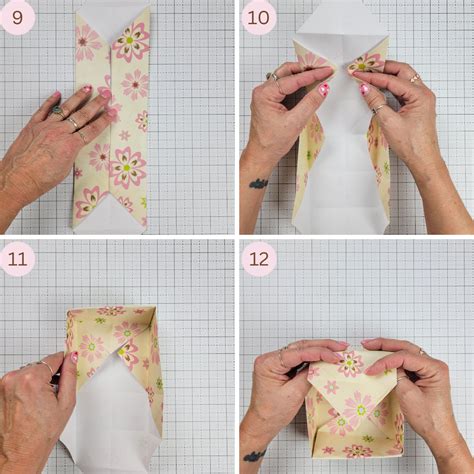 9

10

11

12