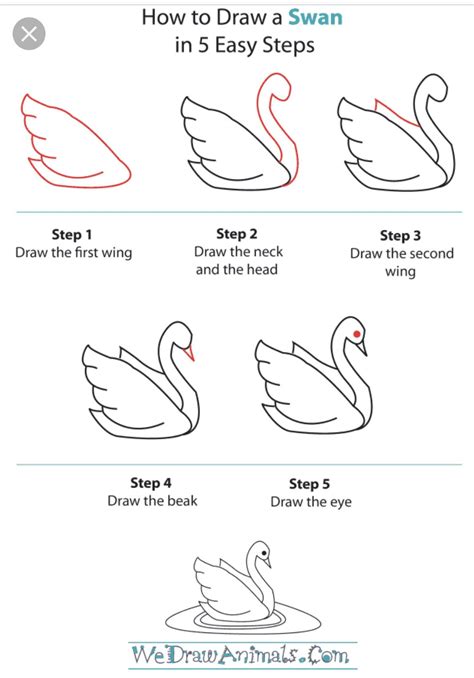 How to Draw a Swan
in 5 Easy Steps

Step 1
Draw the first wing

Step 2
Draw the neck and the head

Step 3
Draw the second wing

Step 4
Draw the beak

Step 5
Draw the eye

WeDrawAnimals.Com