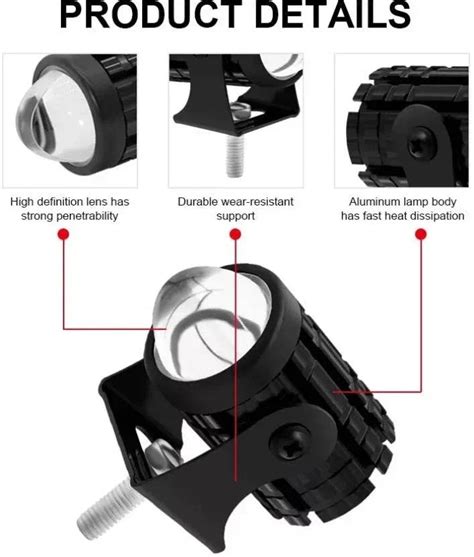 PRODUCT DETAILS

High definition lens has strong penetrability

Durable wear-resistant support

Aluminum lamp body has fast heat dissipation