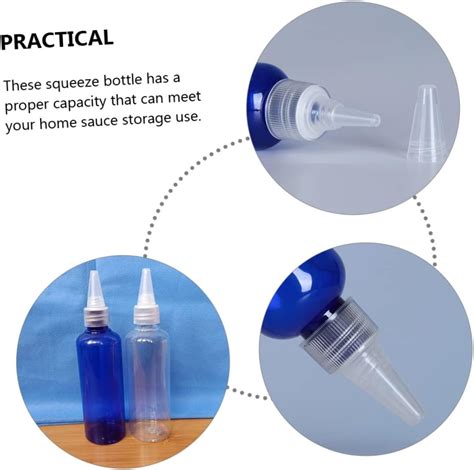 PRACTICAL

These squeeze bottle has a proper capacity that can meet your home sauce storage use.