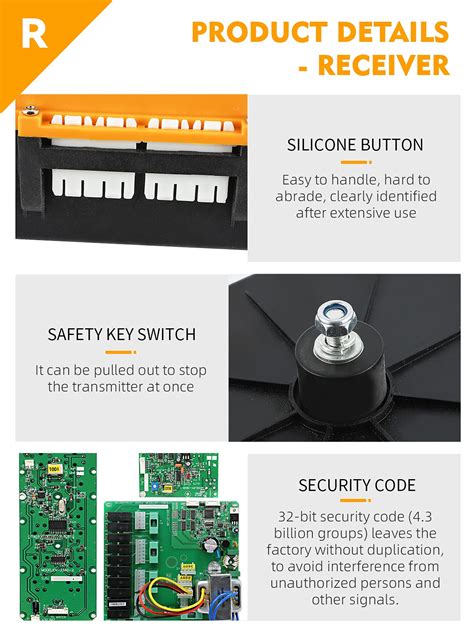 R

PRODUCT DETAILS - RECEIVER

SILICONE BUTTON

Easy to handle, hard to abrade, clearly identified after extensive use

SAFETY KEY SWITCH

It can be pulled out to stop the transmitter at once

SECURITY CODE

32-bit security code (4.3 billion groups) leaves the factory without duplication, to avoid interference from unauthorized persons and other signals.