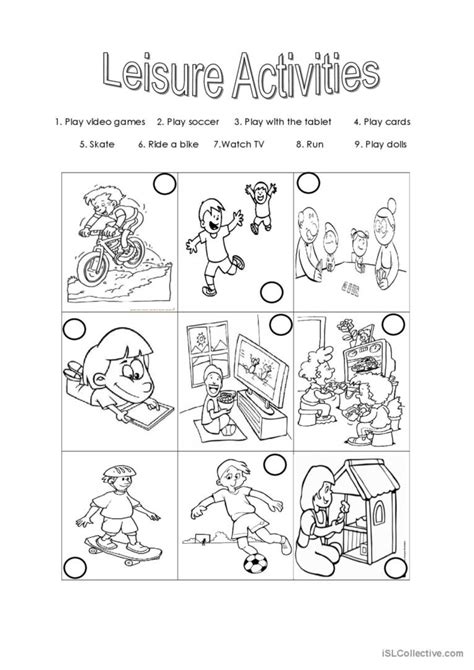 Leisure Activities

1. Play video games 2. Play soccer 3. Play with the tablet 4. Play cards

5. Skate 6. Ride a bike 7.Watch TV 8. Run 9. Play dolls

iSLCollective.com