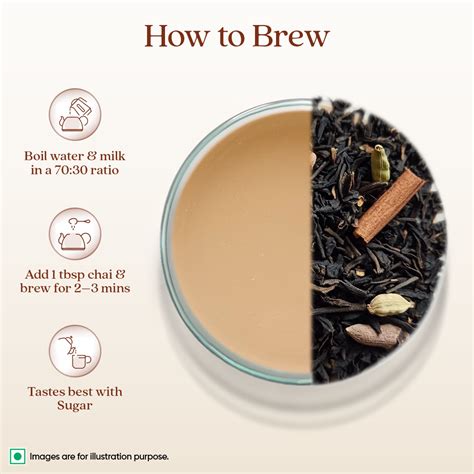 How to Brew

Boil water & milk in a 70:30 ratio

Add 1 tbsp chai & brew for 2–3 mins

Tastes best with Sugar

Images are for illustration purpose.