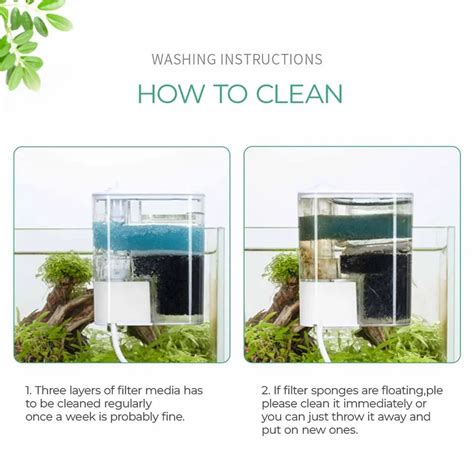 WASHING INSTRUCTIONS

HOW TO CLEAN

1. Three layers of filter media has to be cleaned regularly once a week is probably fine.

2. If filter sponges are floating,ple please clean it immediately or you can just throw it away and put on new ones.