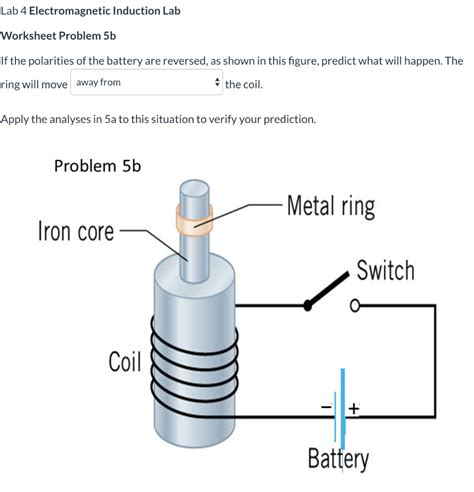 Lab 4 Electromagnetic Induction Lab

Worksheet Problem 5b

If the polarities of the battery are reversed, as shown in this figure, predict what will happen. The ring will move away from the coil.

Apply the analyses in 5a to this situation to verify your prediction.

Problem 5b

Metal ring

Iron core

Switch

Coil

−

+

Battery