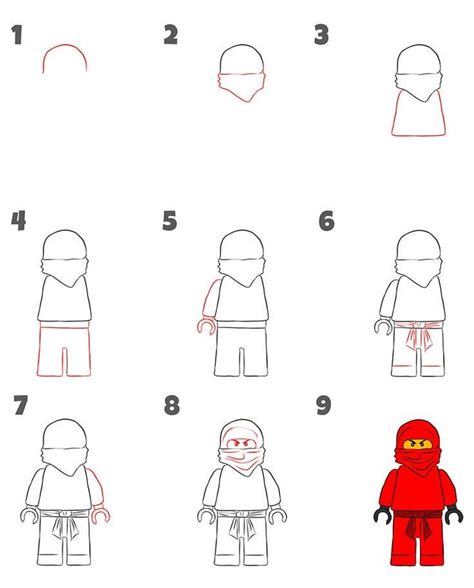 1

2

3

4

5

6

7

8

9