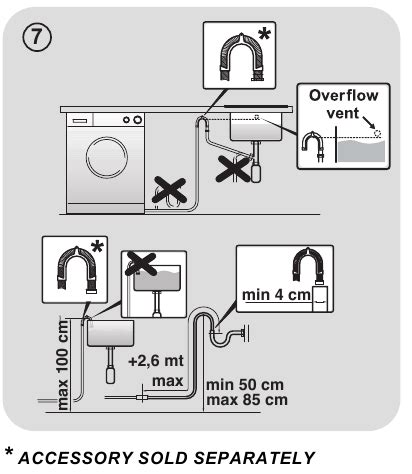 7

*

Overflow vent

*

min 4 cm

max 100 cm

+2,6 mt max

min 50 cm
max 85 cm

* ACCESSORY SOLD SEPARATELY