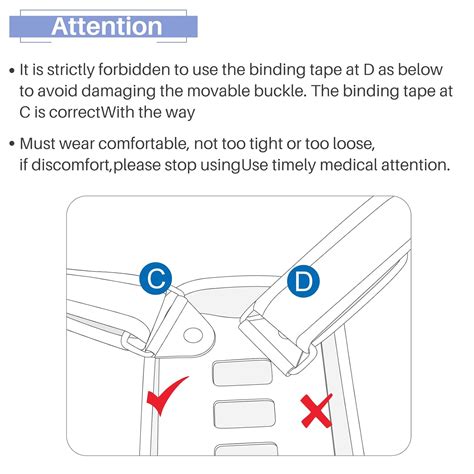 Attention

• It is strictly forbidden to use the binding tape at D as below to avoid damaging the movable buckle. The binding tape at C is correctWith the way

• Must wear comfortable, not too tight or too loose, if discomfort,please stop usingUse timely medical attention.

C

D