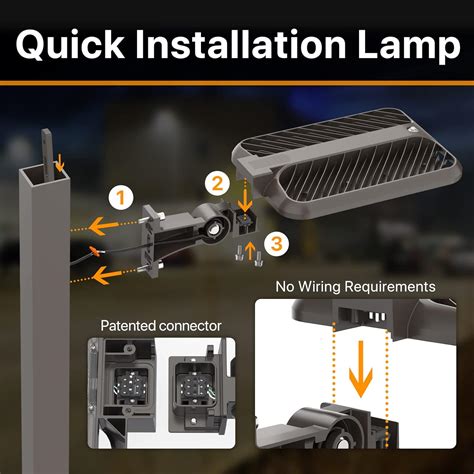 Quick Installation Lamp

1

2

3

No Wiring Requirements

Patented connector