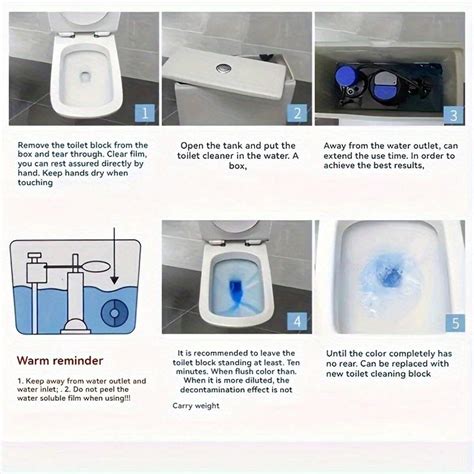 1

2

3

Remove the toilet block from the box and tear through. Clear film, you can rest assured directly by hand. Keep hands dry when touching

Open the tank and put the toilet cleaner in the water. A box,

Away from the water outlet, can extend the use time. In order to achieve the best results,

4

5

Warm reminder

1. Keep away from water outlet and water inlet; . 2. Do not peel the water soluble film when using!!!

It is recommended to leave the toilet block standing at least. Ten minutes. When flush color than. When it is more diluted, the decontamination effect is not

Carry weight

Until the color completely has no rear. Can be replaced with new toilet cleaning block