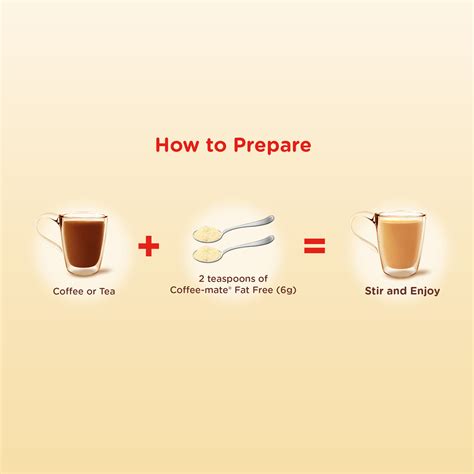 How to Prepare

Coffee or Tea

+

2 teaspoons of Coffee-mate® Fat Free (6g)

=

Stir and Enjoy