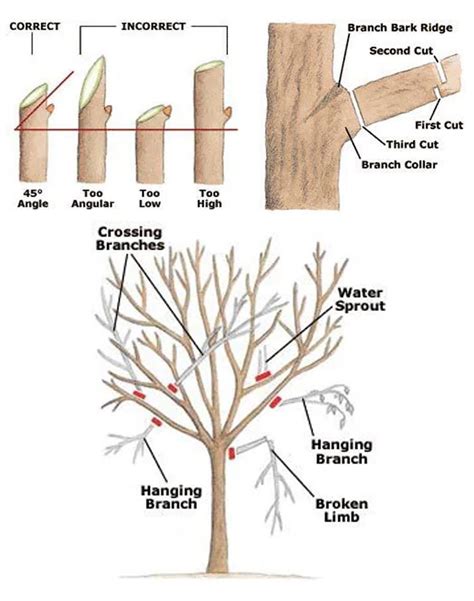 CORRECT

INCORRECT

45° Angle

Too Angular

Too Low

Too High

Branch Bark Ridge

Second Cut

First Cut

Third Cut

Branch Collar

Crossing Branches

Water Sprout

Hanging Branch

Hanging Branch

Broken Limb