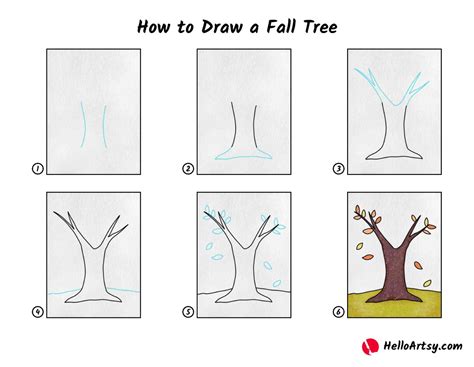 How to Draw a Fall Tree

1

2

3

4

5

6

HelloArtsy.com