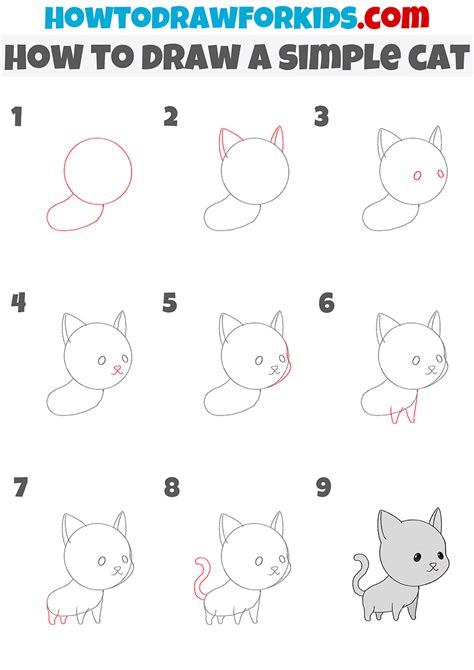 HOWTODRAWFORKIDS.com
HOW TO DRAW A SIMPLE CAT

1

2

3

4

5

6

7

8

9