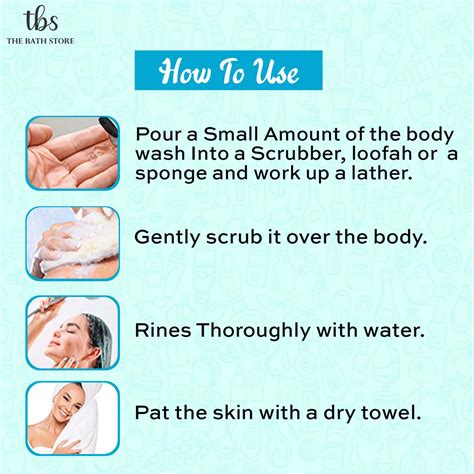 tbs
THE BATH STORE

How To Use

Pour a Small Amount of the body wash Into a Scrubber, loofah or a sponge and work up a lather.

Gently scrub it over the body.

Rines Thoroughly with water.

Pat the skin with a dry towel.