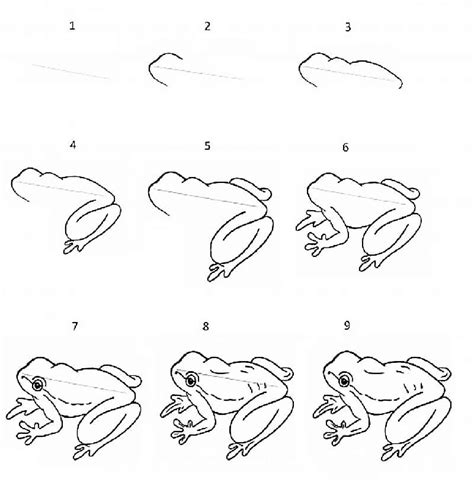 1

2

3

4

5

6

7

8

9