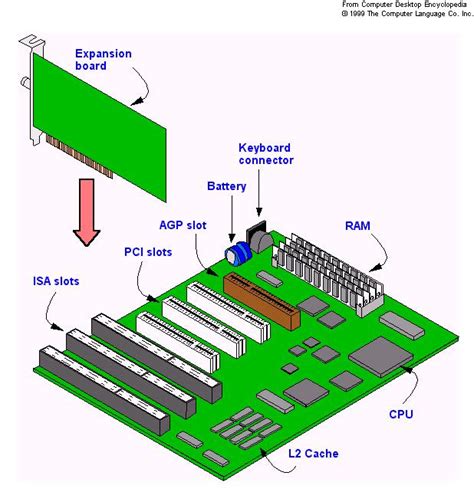 From Computer Desktop Encyclopedia
© 1999 The Computer Language Co. Inc.

Expansion board

Keyboard connector

Battery

AGP slot

RAM

PCI slots

ISA slots

CPU

L2 Cache