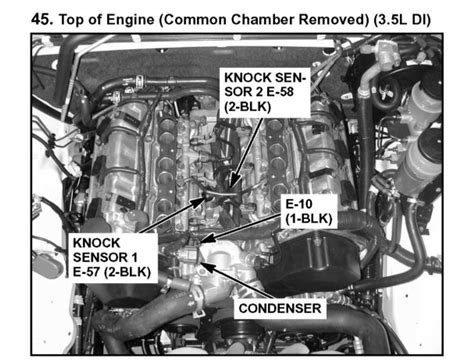 45. Top of Engine (Common Chamber Removed) (3.5L DI)

KNOCK SENSOR 2 E-58 (2-BLK)

E-10 (1-BLK)

KNOCK SENSOR 1 E-57 (2-BLK)

CONDENSER